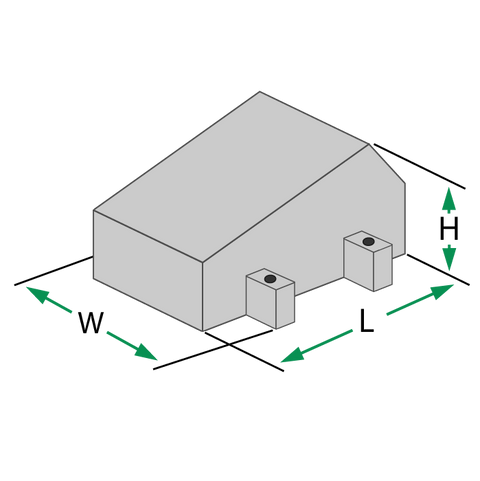 H
W
L